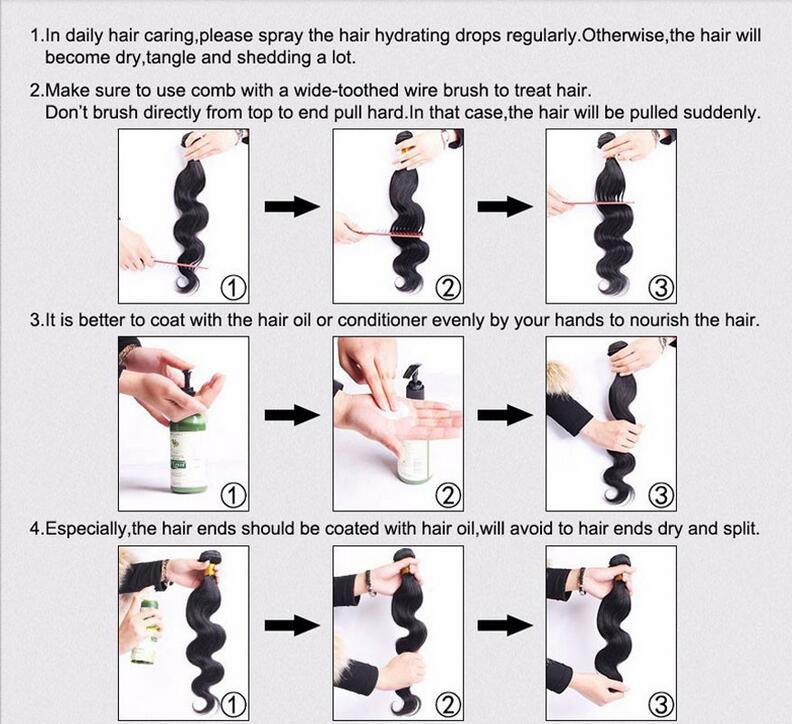 1.In daily hair caring,please spray the hair hydrating drops regularly.Otherwise,the hair will become dry,tangle and shedding a lot.

2.Make sure to use comb with a wide-toothed wire brush to treat hair.
Don't brush directly from top to end pull hard.In that case,the hair will be pulled suddenly.

①

②

③

3.It is better to coat with the hair oil or conditioner evenly by your hands to nourish the hair.

①

②

③

4.Especially,the hair ends should be coated with hair oil,will avoid to hair ends dry and split.

①

②

③