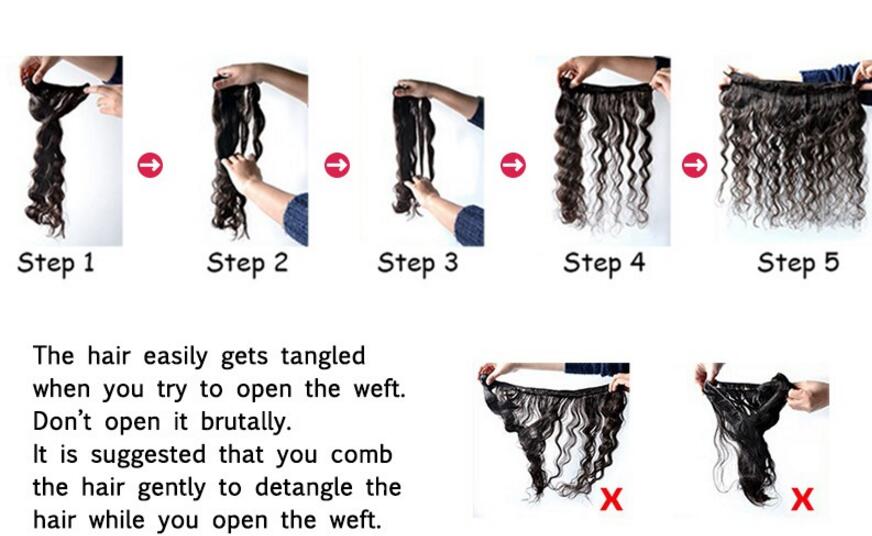 Step 1

Step 2

Step 3

Step 4

Step 5

The hair easily gets tangled when you try to open the weft. Don't open it brutally.
It is suggested that you comb the hair gently to detangle the hair while you open the weft.

X

X