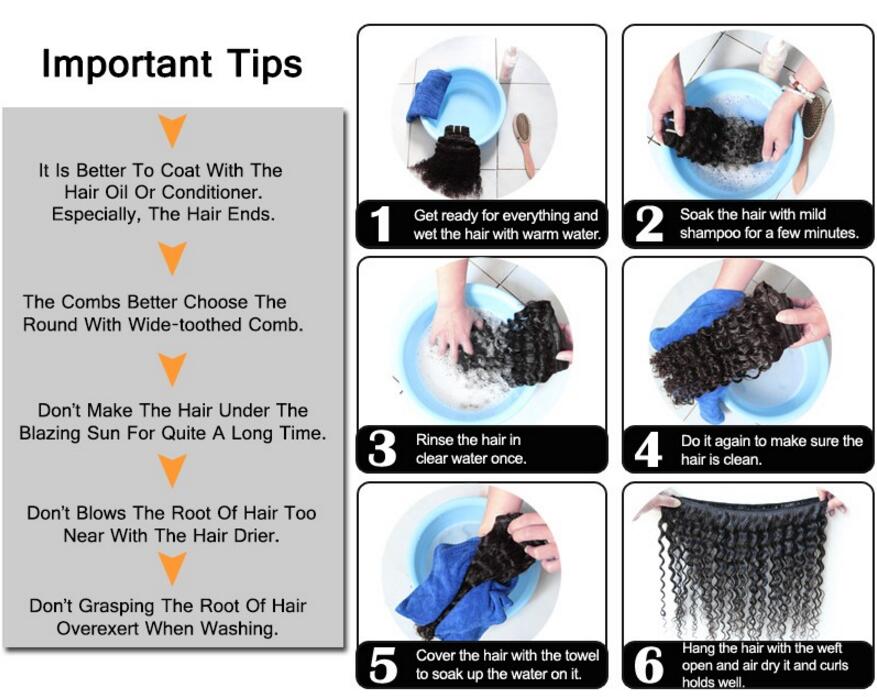 Important Tips

It Is Better To Coat With The Hair Oil Or Conditioner. Especially, The Hair Ends.

The Combs Better Choose The Round With Wide-toothed Comb.

Don't Make The Hair Under The Blazing Sun For Quite A Long Time.

Don't Blows The Root Of Hair Too Near With The Hair Drier.

Don't Grasping The Root Of Hair Overexert When Washing.

1 Get ready for everything and wet the hair with warm water.

2 Soak the hair with mild shampoo for a few minutes.

3 Rinse the hair in clear water once.

4 Do it again to make sure the hair is clean.

5 Cover the hair with the towel to soak up the water on it.

6 Hang the hair with the weft open and air dry it and curls holds well.